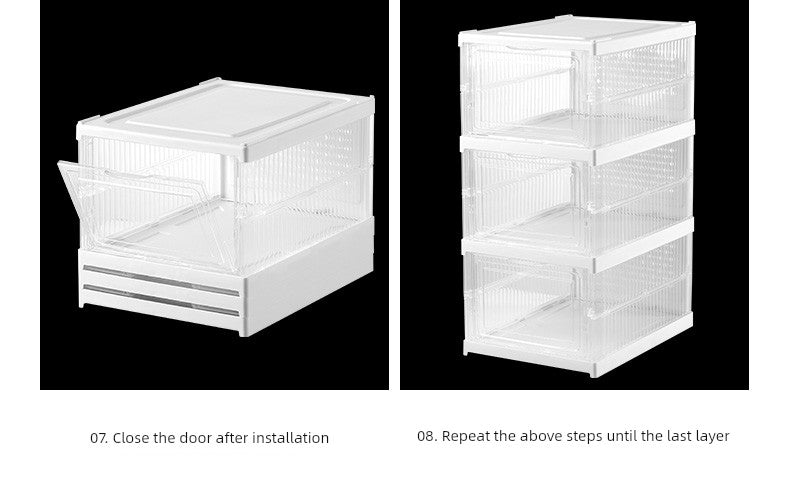 07. Close the door after installation

08. Repeat the above steps until the last layer